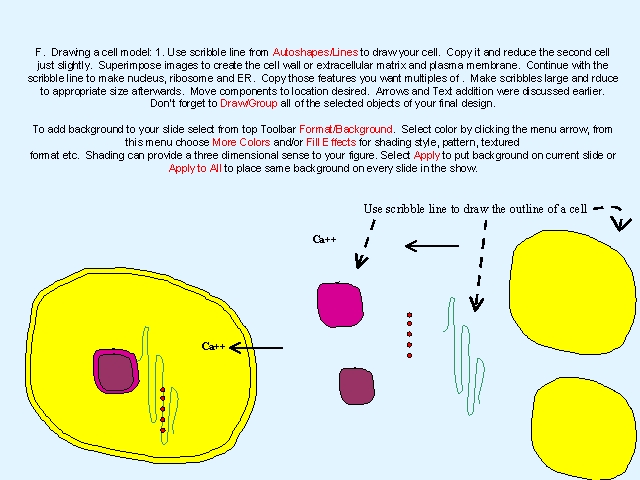 F. Drawing a cell model: 1. Use scribble line from Autoshapes/Lines to draw your cell. Copy it and reduce the second cell just slightly. Superimpose images to create the cell wall or extracellular matrix and plasma membrane. Continue with the scribble line to make nucleus, ribosome and ER. Copy those features you want multiples of . Make scribbles large and rduce to appropriate size afterwards. Move components to location desired. Arrows and Text addition were discussed earlier. Don't forget to Draw/Group all of the selected objects of your final design.

To add background to your slide select from top Toolbar Format/Background. Select color by clicking the menu arrow, from this menu choose More Colors and/or Fill Effects for shading style, pattern, textured format etc. Shading can provide a three dimensional sense to your figure. Select Apply to put background on current slide or Apply to All to place same background on every slide in the show.

Use scribble line to draw the outline of a cell

Ca++

Ca++